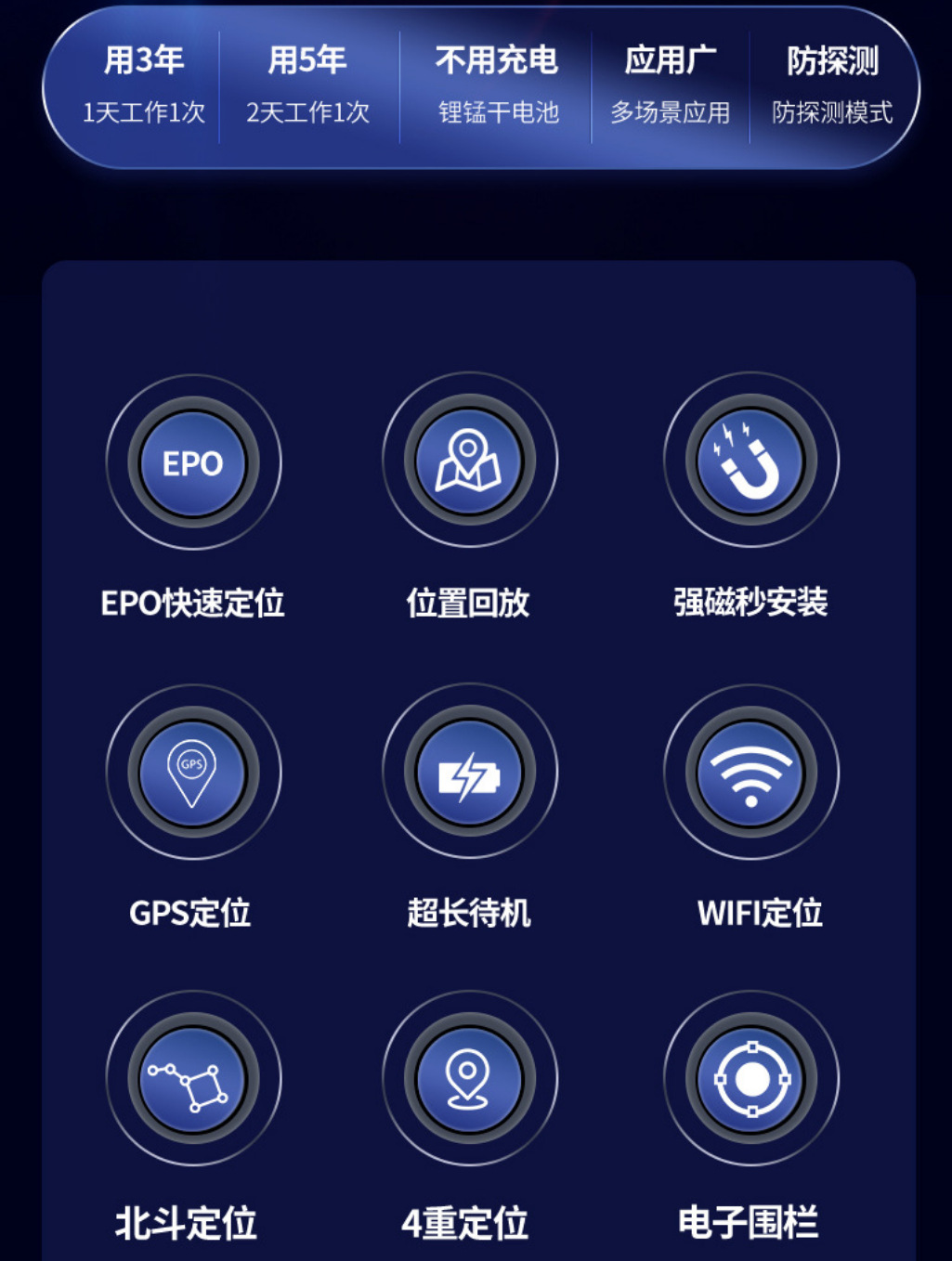 用3年
1天工作1次

用5年
2天工作1次

不用充电
锂锰干电池

应用广
多场景应用

防探测
防探测模式

EPO

EPO快速定位

位置回放

强磁秒安装

GPS

GPS定位

超长待机

WIFI定位

北斗定位

4重定位

电子围栏